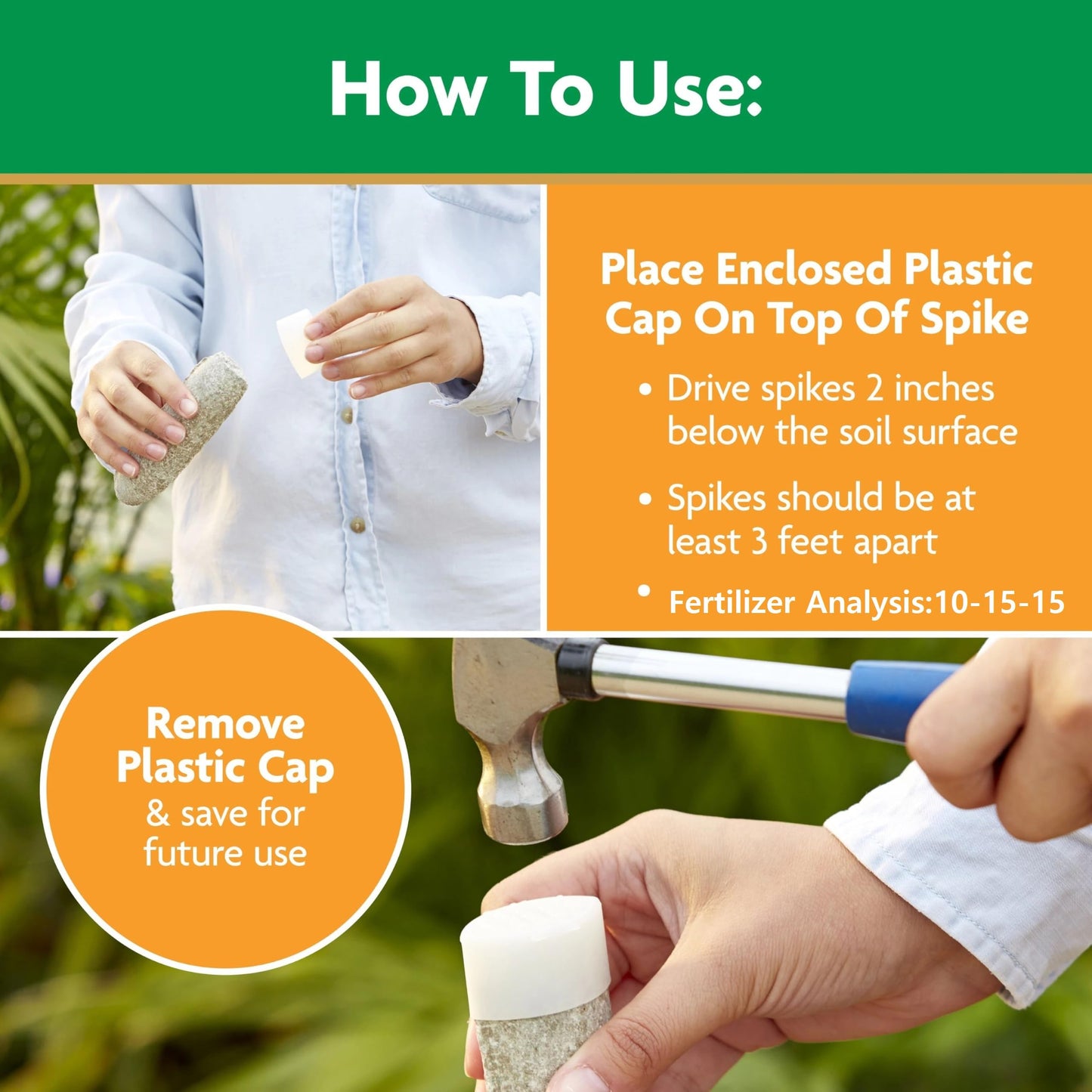 How To Use:

Place Enclosed Plastic Cap On Top Of Spike

• Drive spikes 2 inches below the soil surface

• Spikes should be at least 3 feet apart

• Fertilizer Analysis:10-15-15

Remove Plastic Cap & save for future use