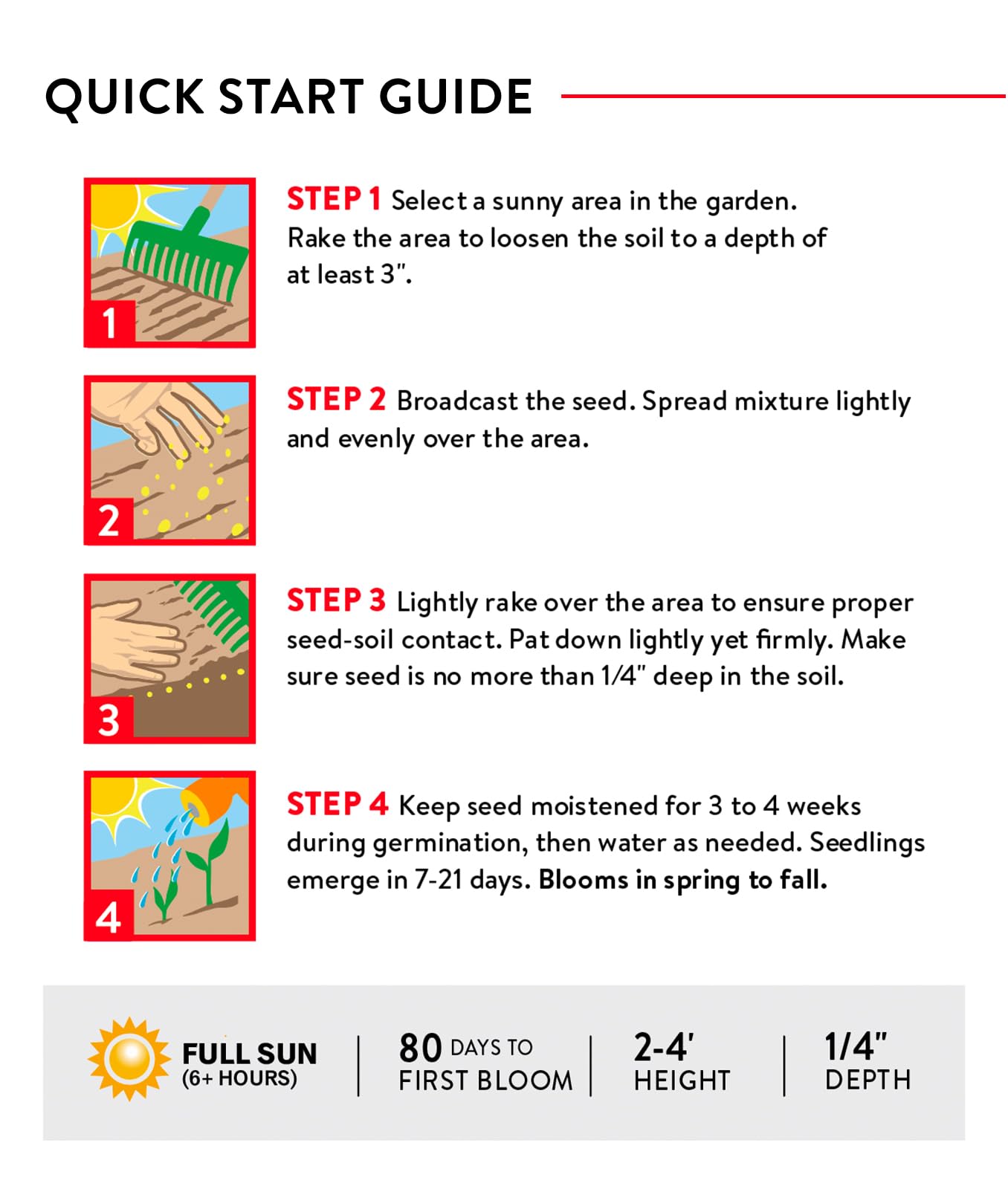 QUICK START GUIDE

1

STEP 1 Select a sunny area in the garden. Rake the area to loosen the soil to a depth of at least 3".

2

STEP 2 Broadcast the seed. Spread mixture lightly and evenly over the area.

3

STEP 3 Lightly rake over the area to ensure proper seed-soil contact. Pat down lightly yet firmly. Make sure seed is no more than 1/4" deep in the soil.

4

STEP 4 Keep seed moistened for 3 to 4 weeks during germination, then water as needed. Seedlings emerge in 7-21 days. Blooms in spring to fall.

FULL SUN (6+ HOURS)

80 DAYS TO FIRST BLOOM

2-4' HEIGHT

1/4" DEPTH